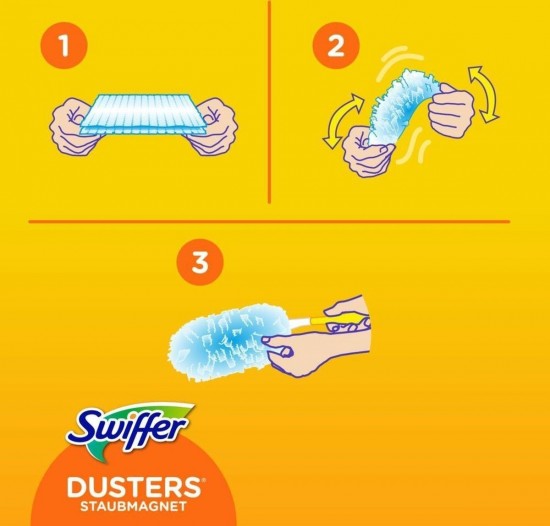 1

2

3

Swiffer

DUSTERS®
STAUBMAGNET