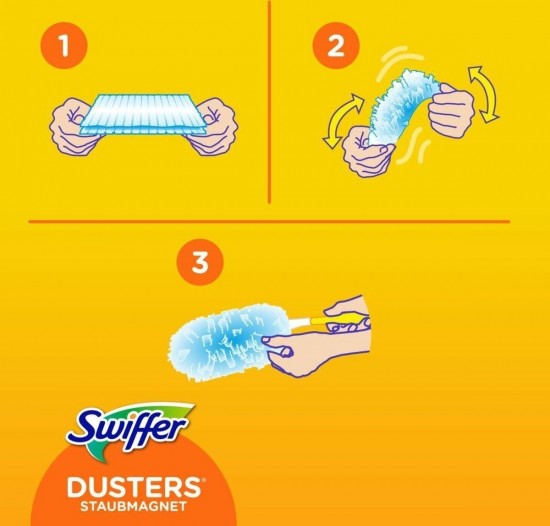 1

2

3

Swiffer

DUSTERS®
STAUBMAGNET